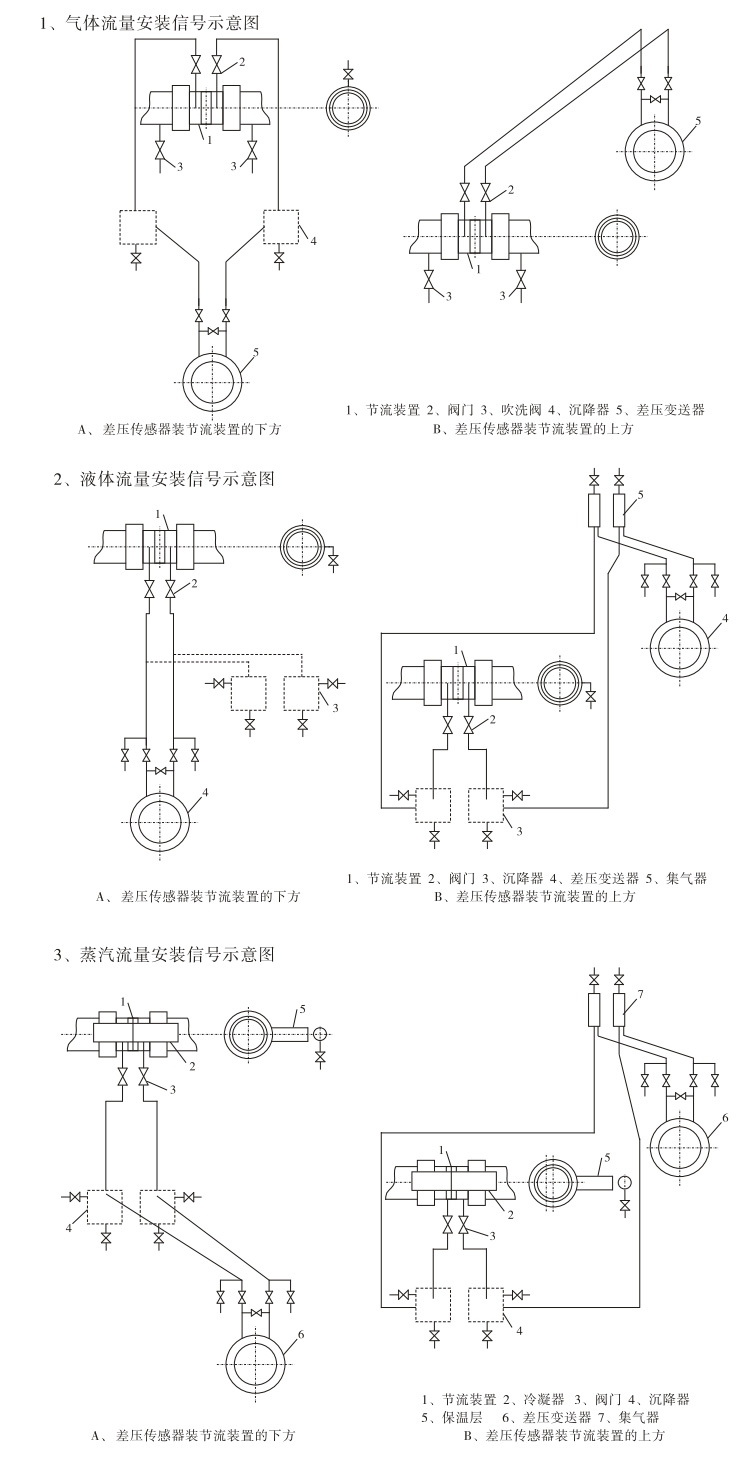 1、气体流量安装信号示意图

2

1

3

3

4

5

A、差压传感器装节流装置的下方

5

2

1

3

3

1、节流装置 2、阀门 3、吹洗阀 4、沉降器 5、差压变送器
B、差压传感器装节流装置的上方

2、液体流量安装信号示意图

1

2

3

4

A、差压传感器装节流装置的下方

5

4

1

2

3

1、节流装置 2、阀门 3、沉降器 4、差压变送器 5、集气器
B、差压传感器装节流装置的上方

3、蒸汽流量安装信号示意图

1

5

2

3

4

6

A、差压传感器装节流装置的下方

7

6

1

5

2

3

4

1、节流装置 2、冷凝器 3、阀门 4、沉降器
5、保温层 6、差压变送器 7、集气器
B、差压传感器装节流装置的上方