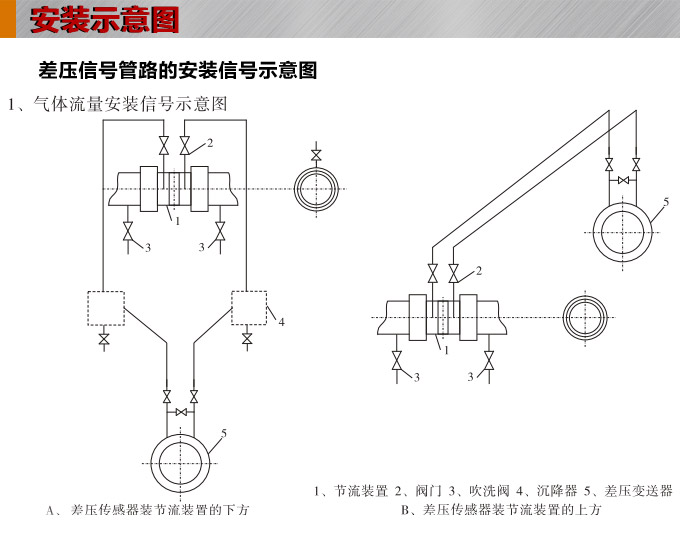 安装示意图

差压信号管路的安装信号示意图

1、气体流量安装信号示意图

2

1

3

3

4

5

A、差压传感器装节流装置的下方

5

2

1

3

3

1、节流装置 2、阀门 3、吹洗阀 4、沉降器 5、差压变送器

B、差压传感器装节流装置的上方