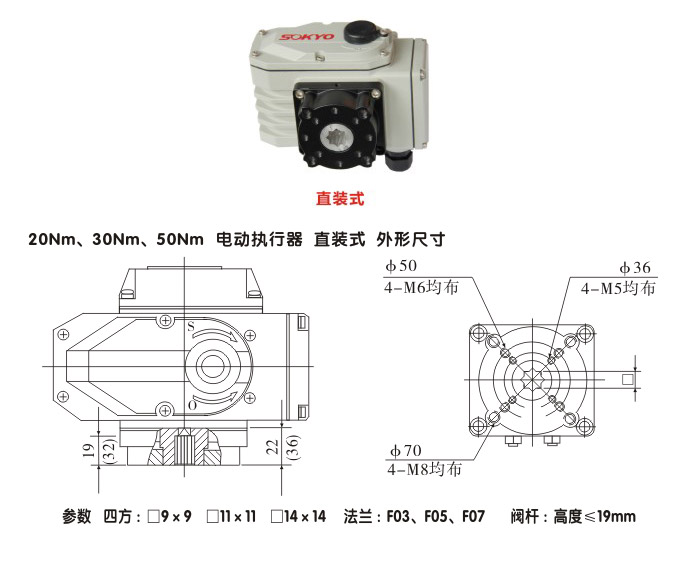 SOKYO

直装式

20Nm、30Nm、50Nm 电动执行器 直装式 外形尺寸

S

O

19
(32)

22
(36)

ϕ50
4-M6均布

ϕ36
4-M5均布

ϕ70
4-M8均布

参数 四方：□9×9 □11×11 □14×14 法兰：F03、F05、F07 阀杆：高度≤19mm